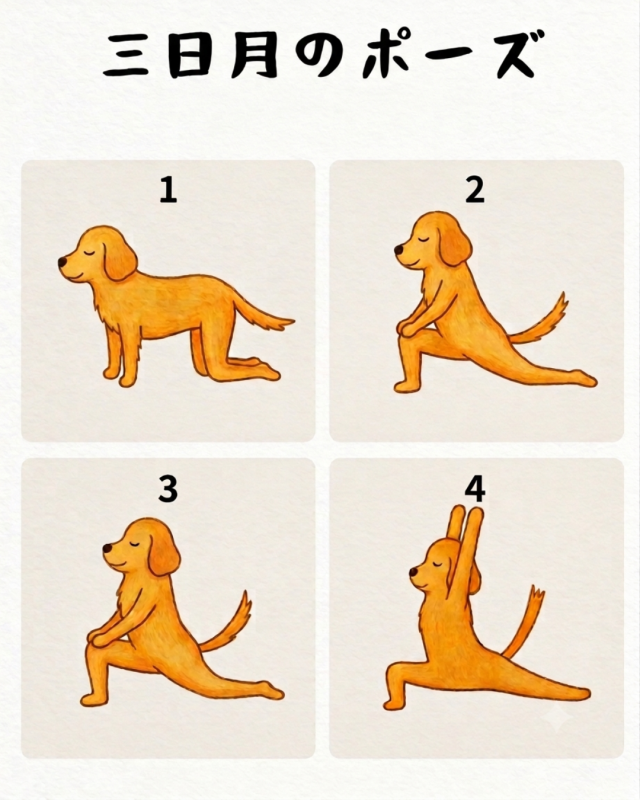 三日月のポーズ

1

2

3

4