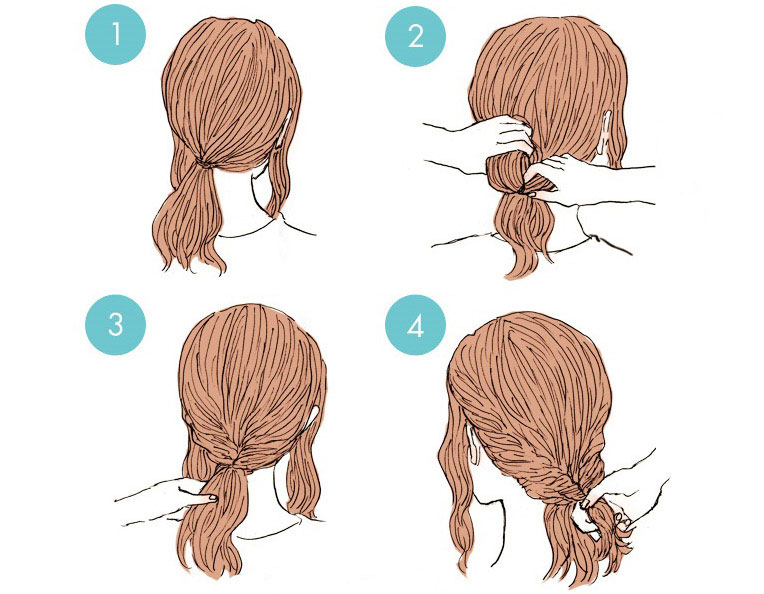 1

2

3

4