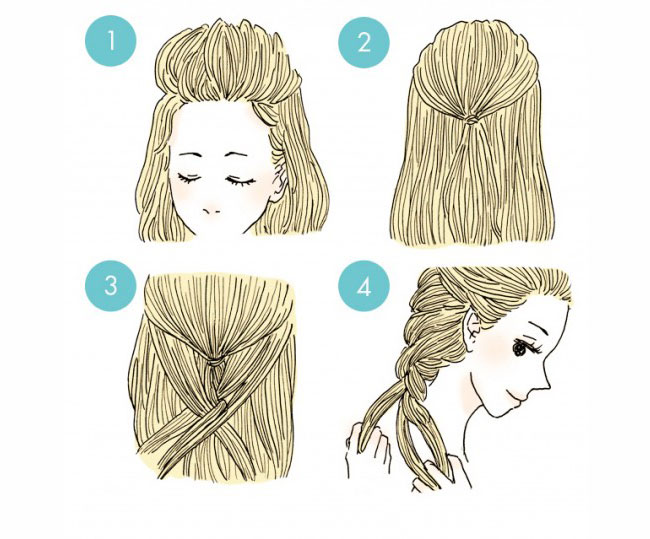 1

2

3

4